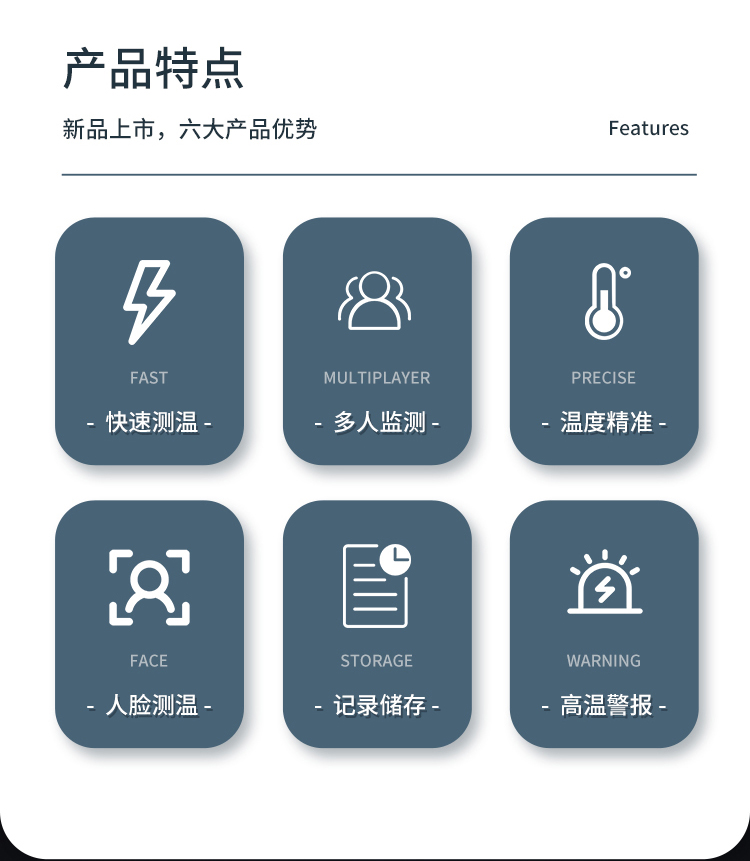 产品特点

新品上市，六大产品优势

Features

FAST

- 快速测温 -

MULTIPLAYER

- 多人监测 -

PRECISE

- 温度精准 -

FACE

- 人脸测温 -

STORAGE

- 记录储存 -

WARNING

- 高温警报 -